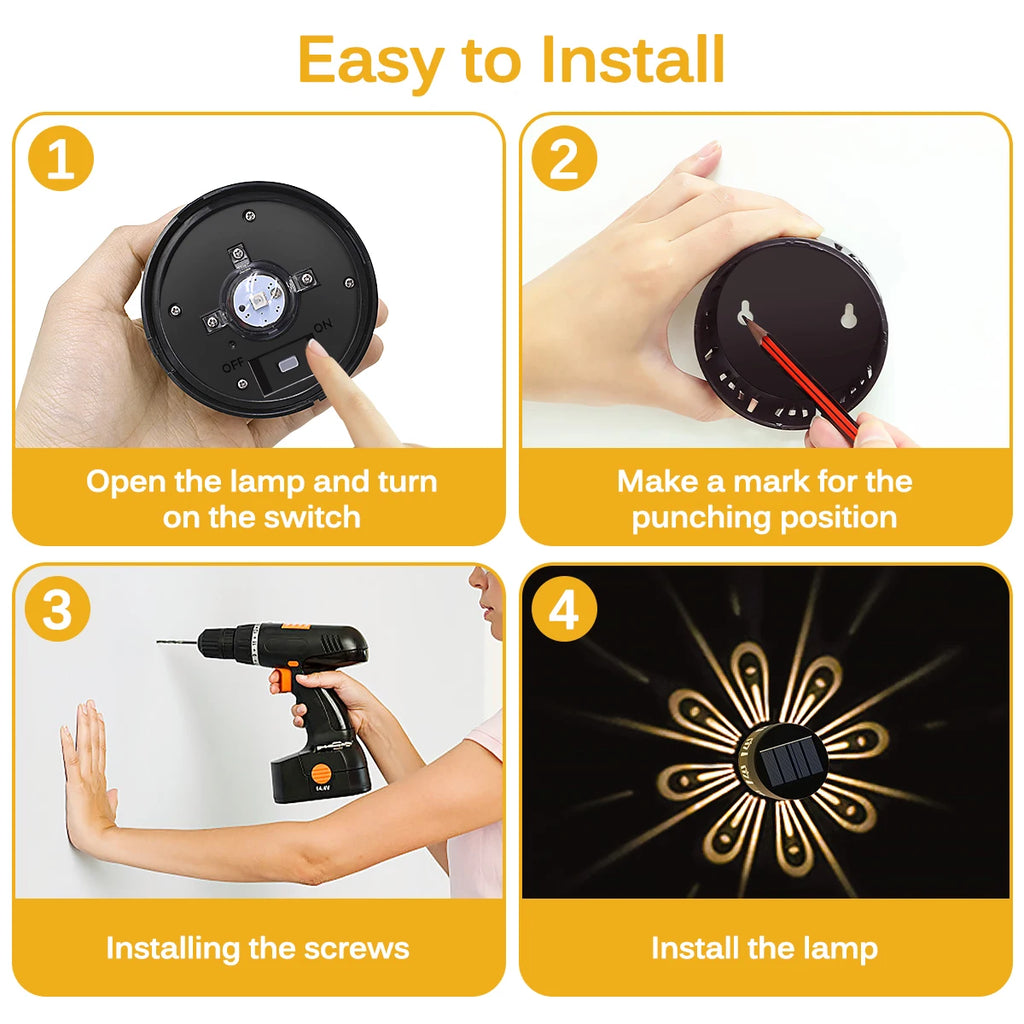 Easy to Install

1

OFF ON

Open the lamp and turn on the switch

2

Make a mark for the punching position

3

14.4V

Installing the screws

4

Install the lamp