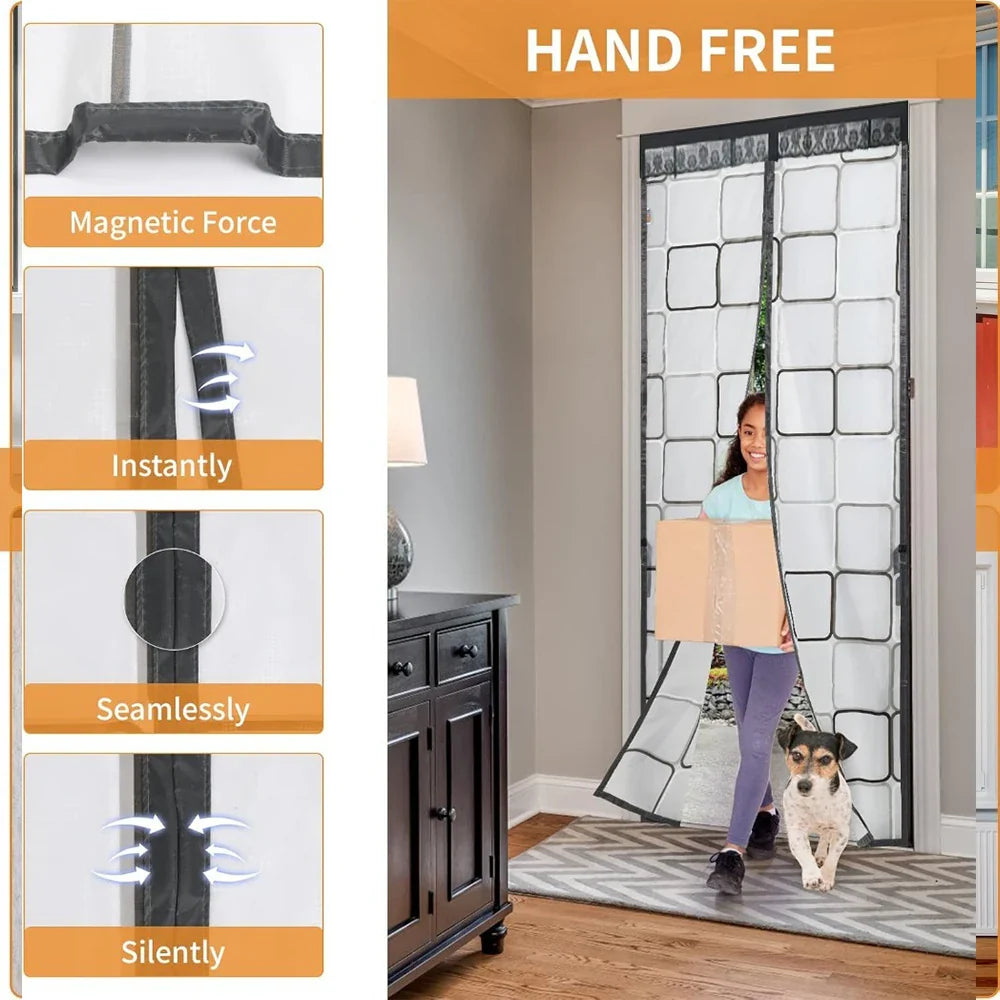 Magnetic Force

Instantly

Seamlessly

Silently

HAND FREE